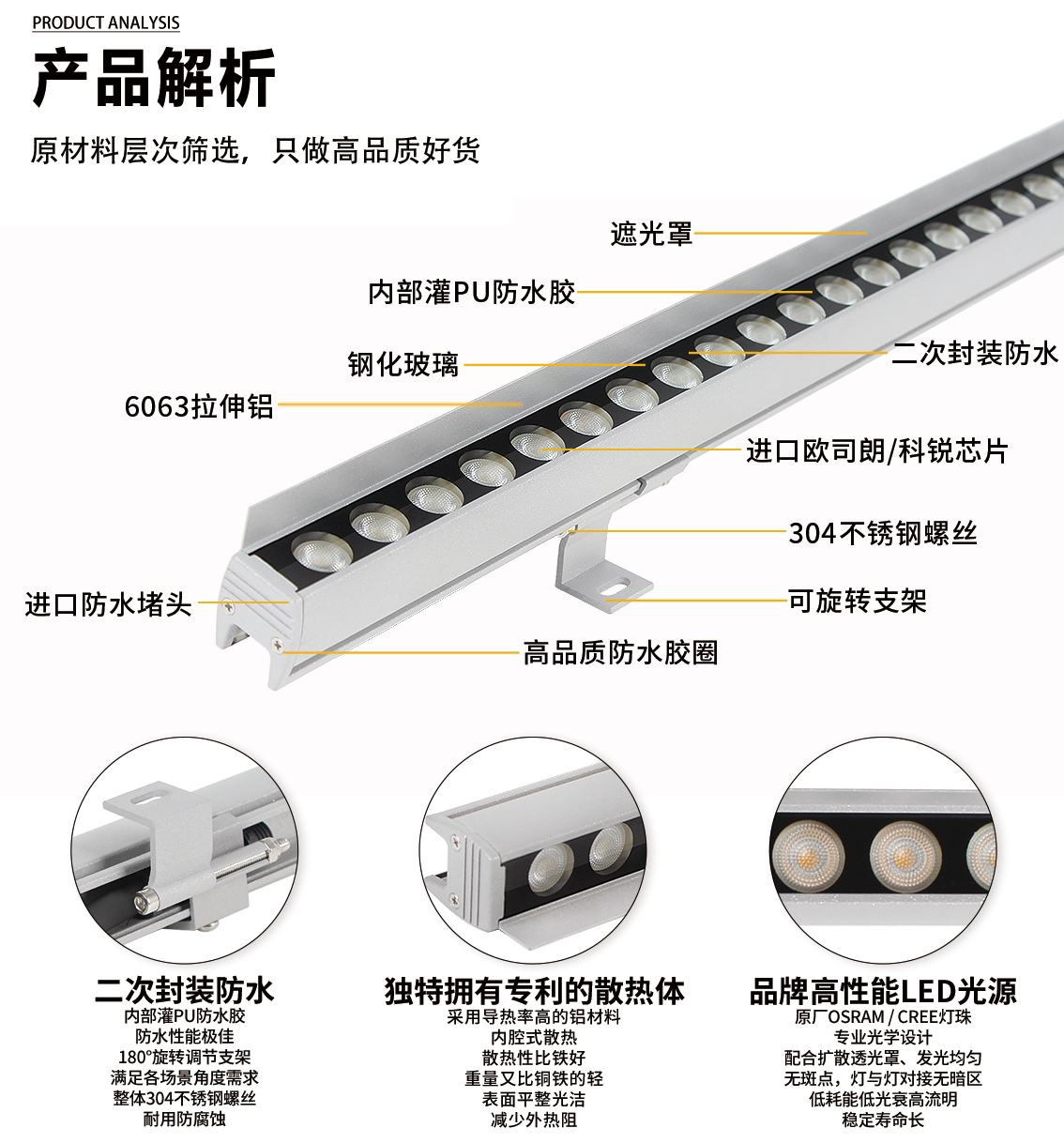 PRODUCT ANALYSIS

产品解析

原材料层次筛选，只做高品质好货

遮光罩

内部灌PU防水胶

钢化玻璃

二次封装防水

6063拉伸铝

进口欧司朗/科锐芯片

304不锈钢螺丝

进口防水堵头

可旋转支架

高品质防水胶圈

二次封装防水
内部灌PU防水胶
防水性能极佳
180°旋转调节支架
满足各场景角度需求
整体304不锈钢螺丝
耐用防腐蚀

独特拥有专利的散热体
采用导热率高的铝材料
内腔式散热
散热性比铁好
重量又比铜铁的轻
表面平整光洁
减少外热阻

品牌高性能LED光源
原厂OSRAM / CREE灯珠
专业光学设计
配合扩散透光罩、发光均匀
无斑点，灯与灯对接无暗区
低耗能低光衰高流明
稳定寿命长