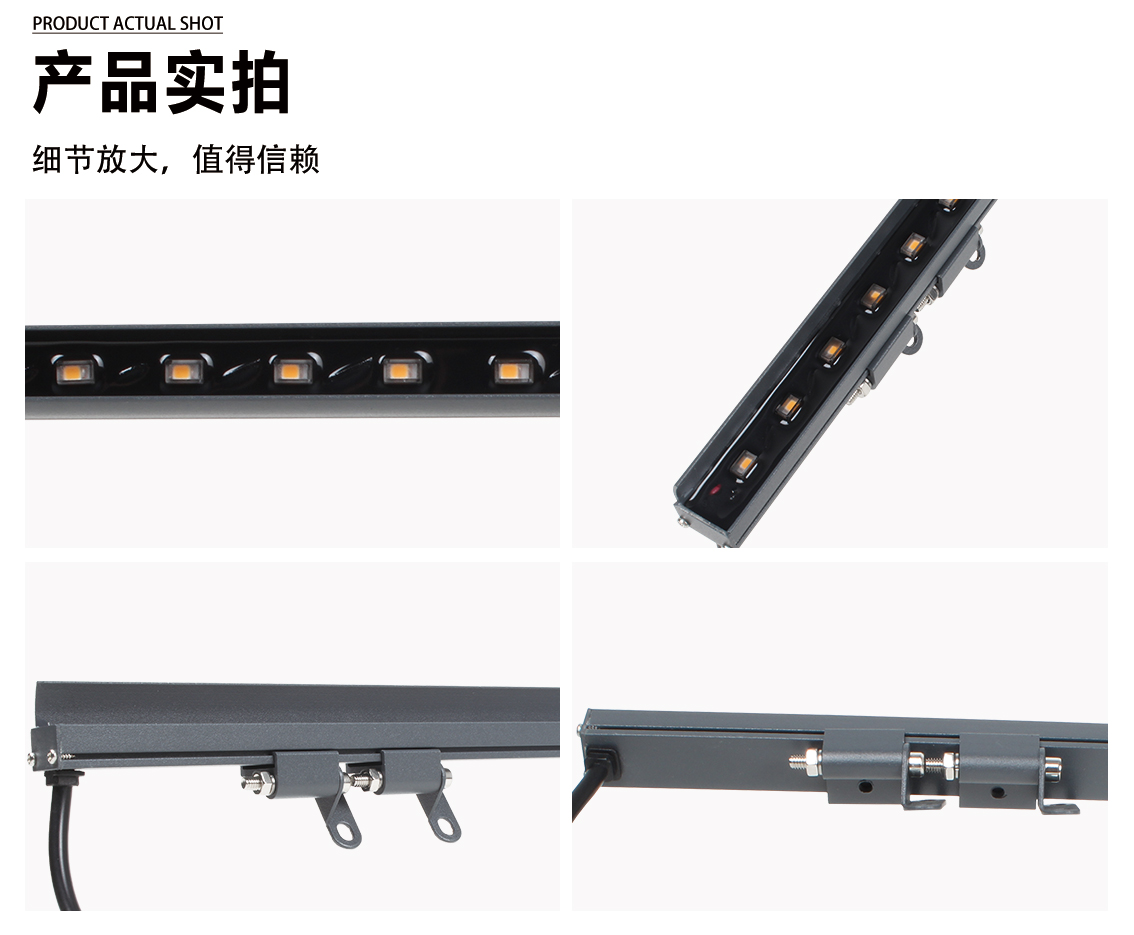 PRODUCT ACTUAL SHOT
产品实拍

细节放大，值得信赖