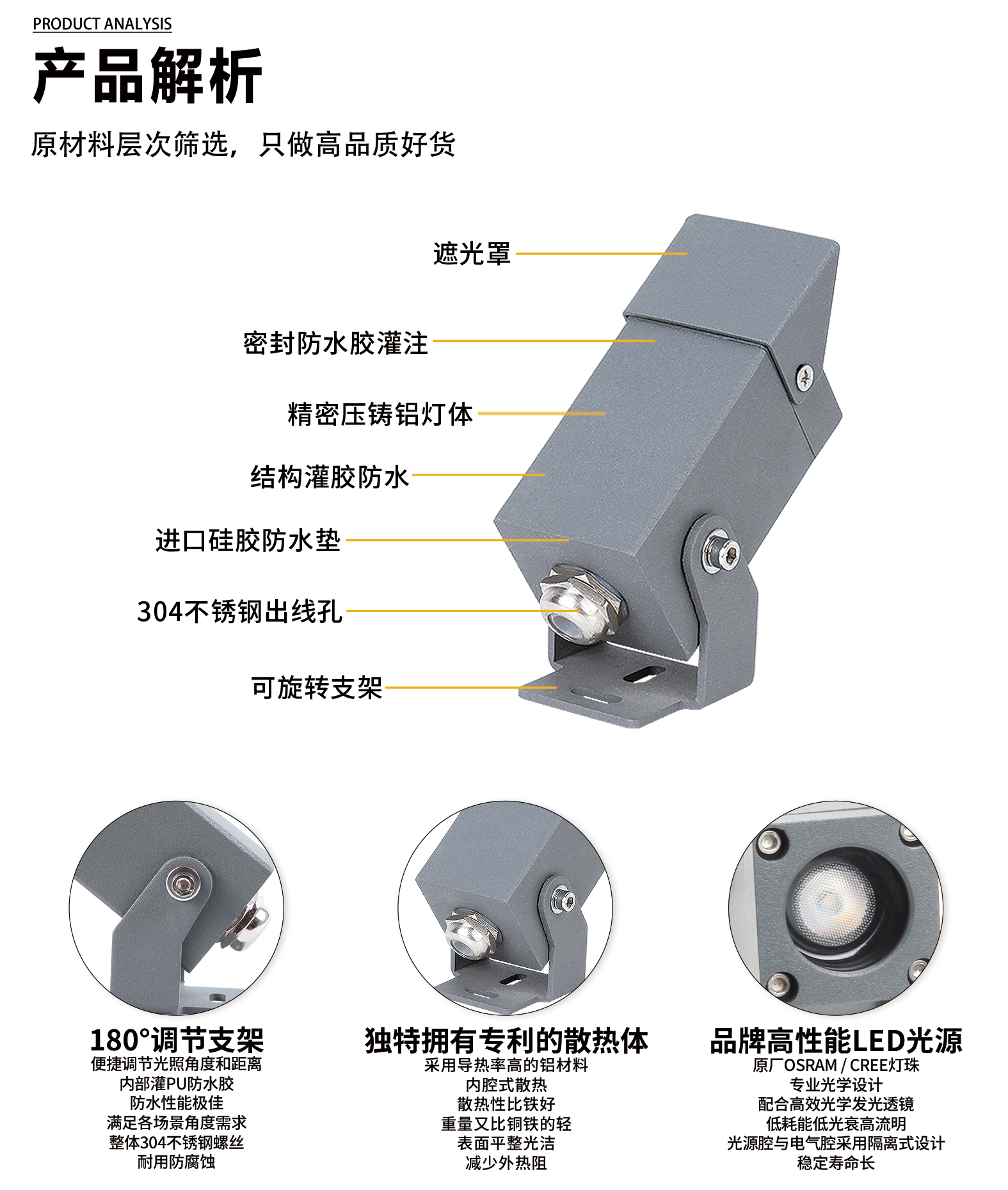 PRODUCT ANALYSIS

产品解析

原材料层次筛选，只做高品质好货

遮光罩

密封防水胶灌注

精密压铸铝灯体

结构灌胶防水

进口硅胶防水垫

304不锈钢出线孔

可旋转支架

180°调节支架
便捷调节光照角度和距离
内部灌PU防水胶
防水性能极佳
满足各场景角度需求
整体304不锈钢螺丝
耐用防腐蚀

独特拥有专利的散热体
采用导热率高的铝材料
内腔式散热
散热性比铁好
重量又比铜铁的轻
表面平整光洁
减少外热阻

品牌高性能LED光源
原厂OSRAM / CREE灯珠
专业光学设计
配合高效光学发光透镜
低耗能低光衰高流明
光源腔与电气腔采用隔离式设计
稳定寿命长